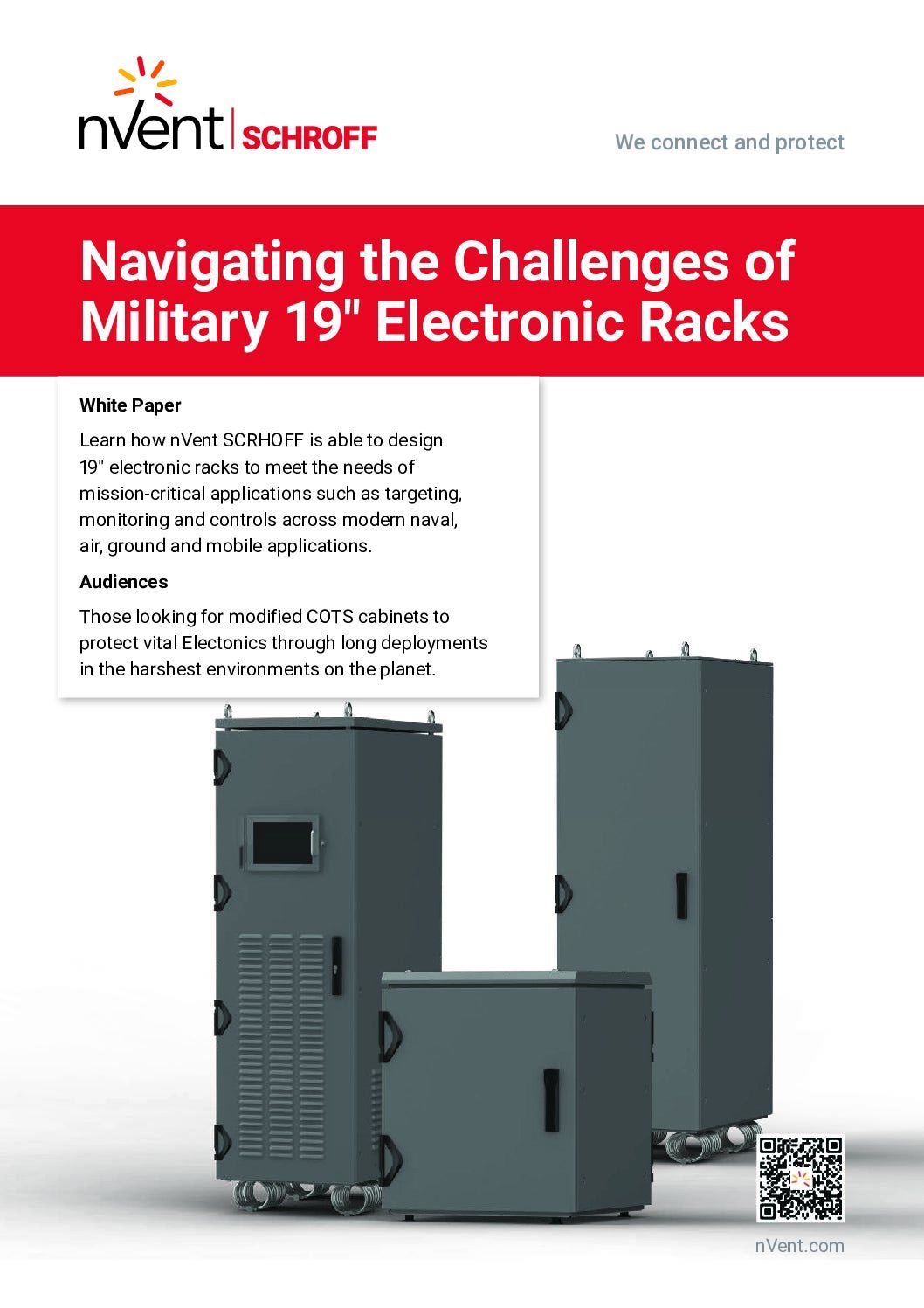 nVent | SCHROFF

We connect and protect

Navigating the Challenges of Military 19" Electronic Racks

White Paper

Learn how nVent SCRHOFF is able to design 19" electronic racks to meet the needs of mission-critical applications such as targeting, monitoring and controls across modern naval, air, ground and mobile applications.

Audiences

Those looking for modified COTS cabinets to protect vital Electonics through long deployments in the harshest environments on the planet.

nVent.com