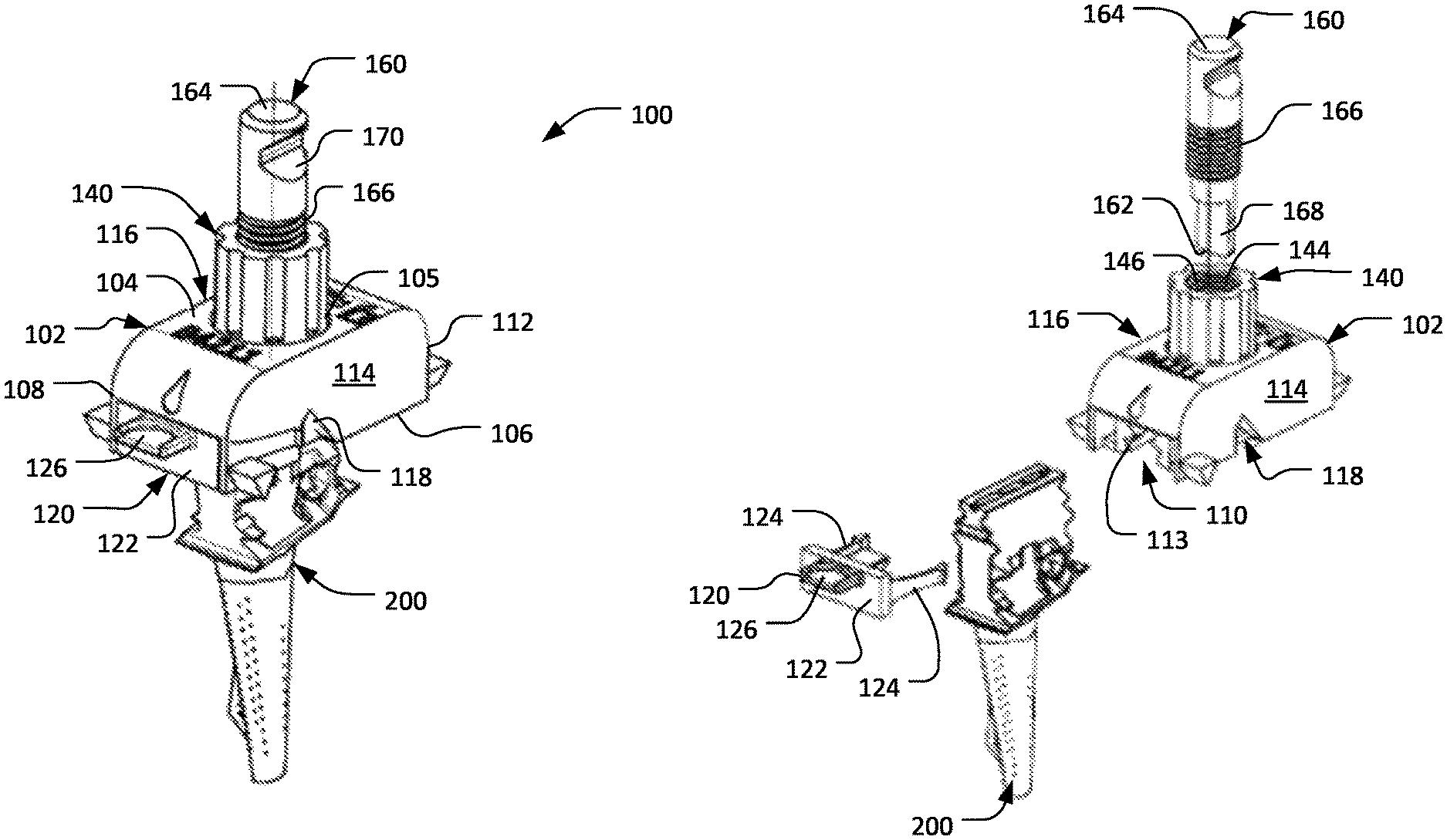 164
160
100
170
140
166
116
104
105
102
112
114
108
106
126
118
120
122
200

164
160
166
162
168
146
144
140
116
102
114
118
110
113
124
120
126
122
124
200