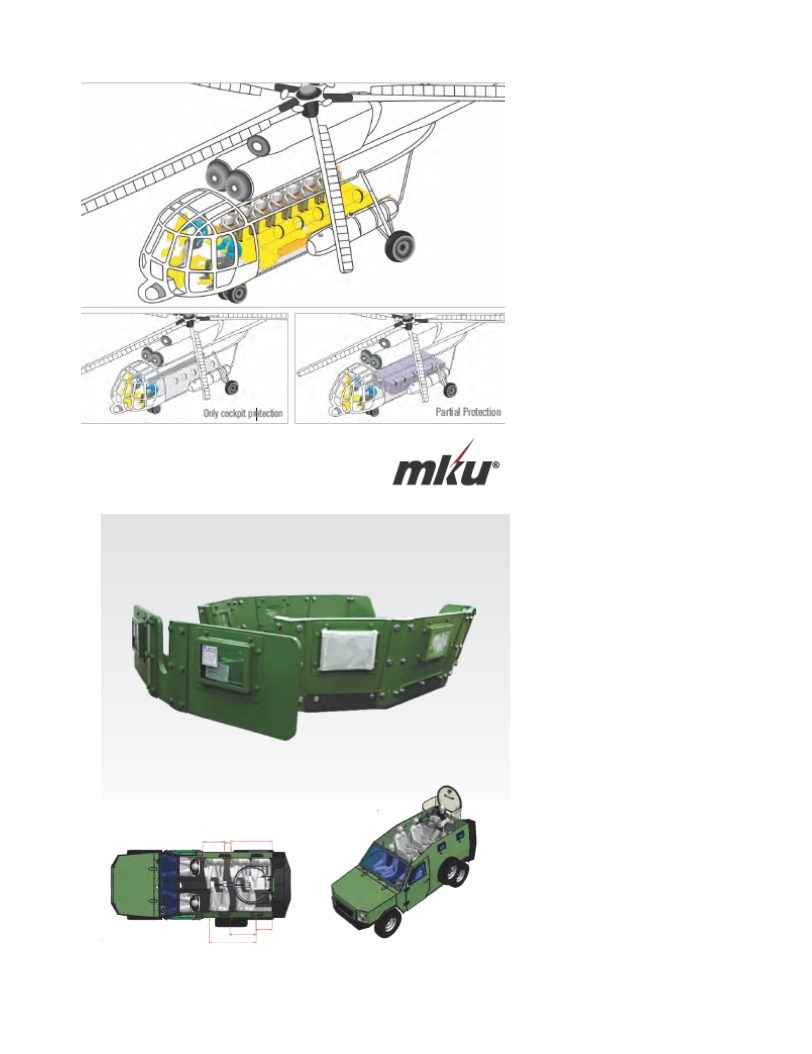 Only cockpit protection

Partial Protection

mku®