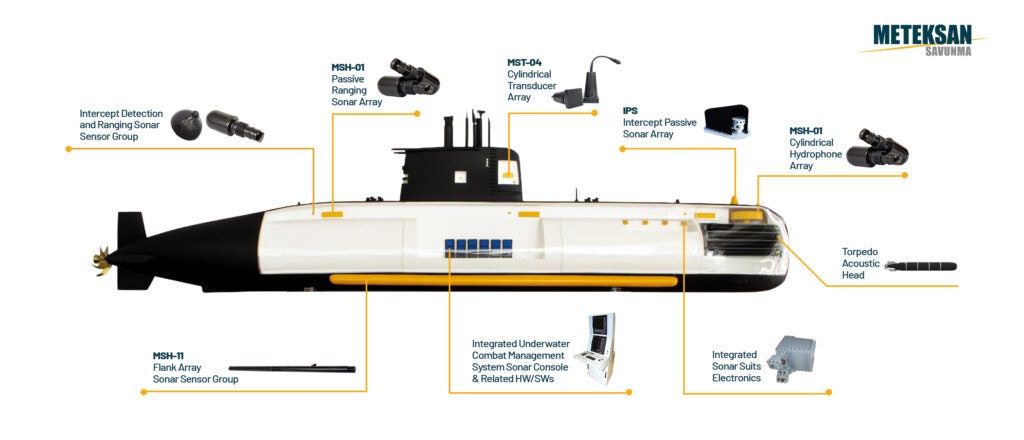 METEKSAN
SAVUNMA

Intercept Detection and Ranging Sonar Sensor Group

MSH-01
Passive Ranging Sonar Array

MST-04
Cylindrical Transducer Array

IPS
Intercept Passive Sonar Array

MSH-01
Cylindrical Hydrophone Array

Torpedo Acoustic Head

MSH-11
Flank Array Sonar Sensor Group

Integrated Underwater Combat Management System Sonar Console & Related HW/SWs

Integrated Sonar Suits Electronics