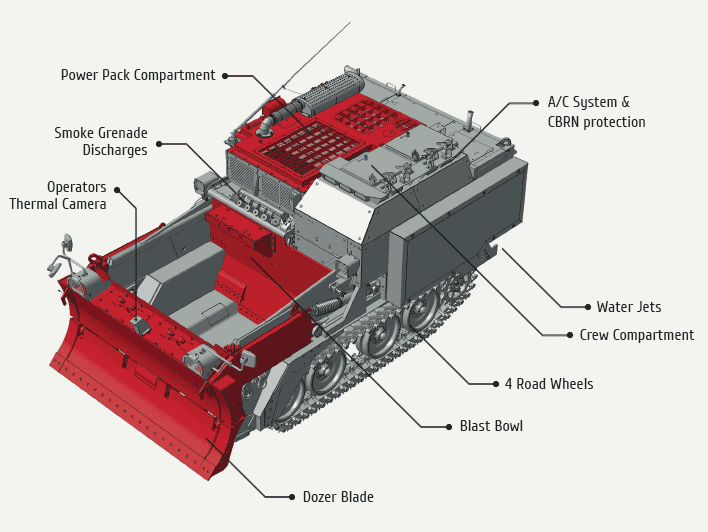 Power Pack Compartment

Smoke Grenade Discharges

Operators Thermal Camera

A/C System & CBRN protection

Water Jets

Crew Compartment

4 Road Wheels

Blast Bowl

Dozer Blade