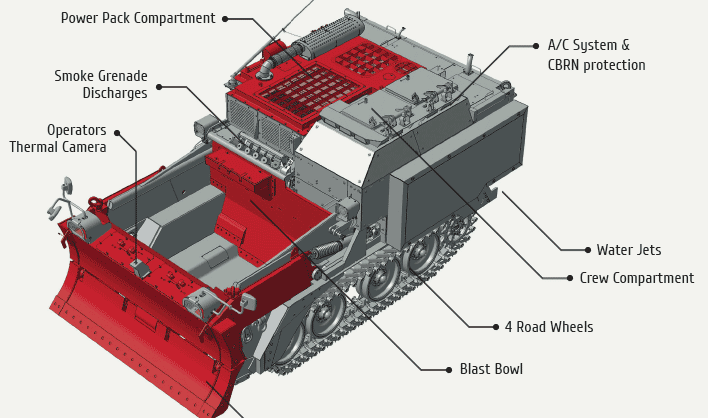 Power Pack Compartment

Smoke Grenade Discharges

Operators Thermal Camera

A/C System & CBRN protection

Water Jets

Crew Compartment

4 Road Wheels

Blast Bowl