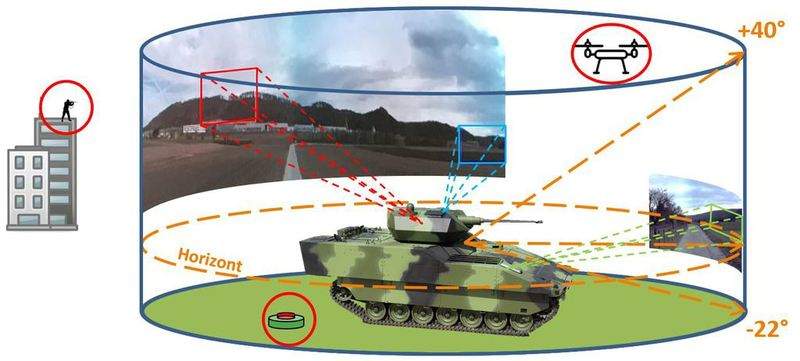 +40°

Horizont

-22°